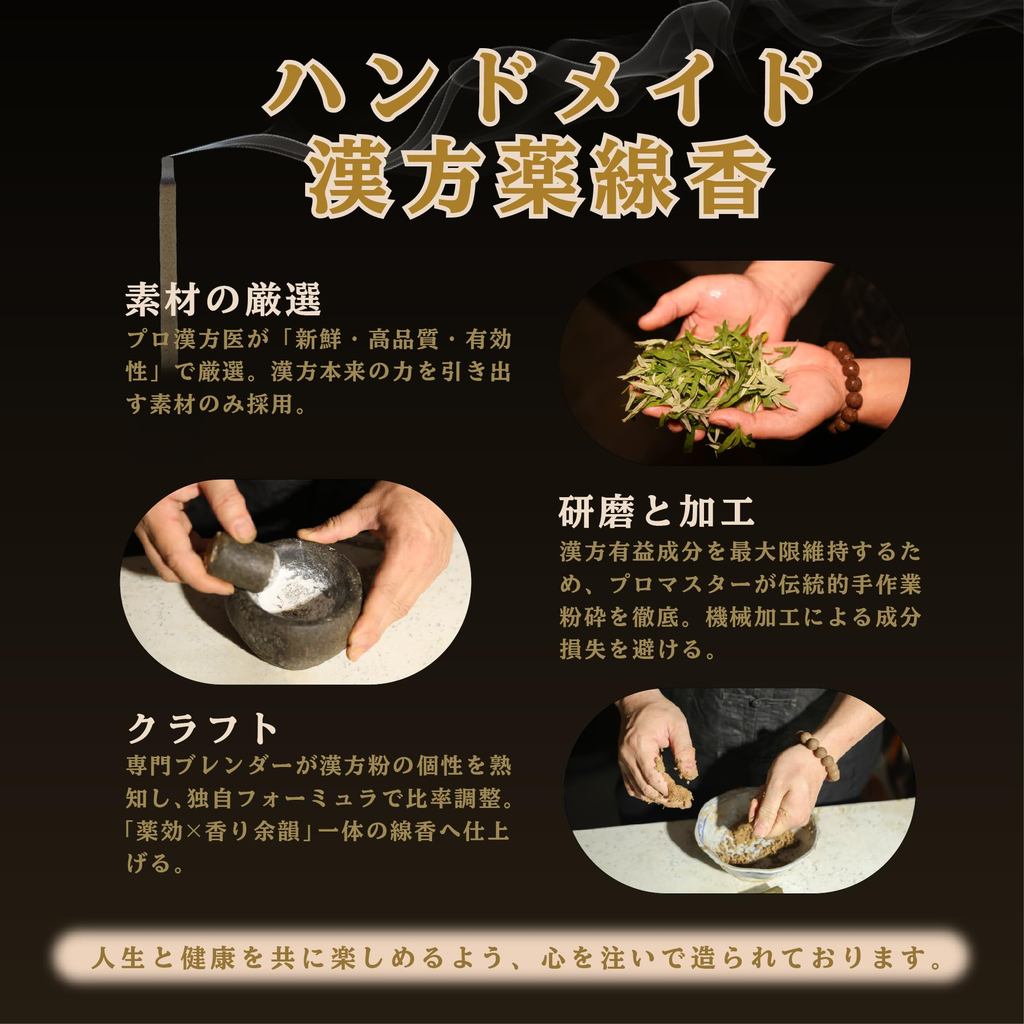 ハンドメイド
漢方薬線香

素材の厳選
プロ漢方医が「新鮮・高品質・有効性」で厳選。漢方本来の力を引き出す素材のみ採用。

研磨と加工
漢方有益成分を最大限維持するため、プロマスターが伝統的手作業粉砕を徹底。機械加工による成分損失を避ける。

クラフト
専門ブレンダーが漢方粉の個性を熟知し､独自フォーミュラで比率調整。「薬効×香り余韻」一体の線香へ仕上げる。

人生と健康を共に楽しめるよう、心を注いで造られております。